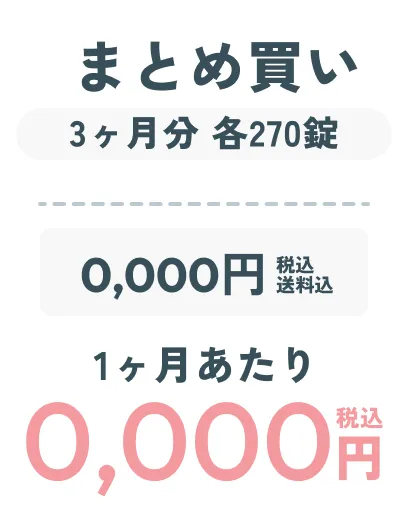 まとめ買い

3ヶ月分 各270錠

0,000円 税込
送料込

1ヶ月あたり

0,000円 税込